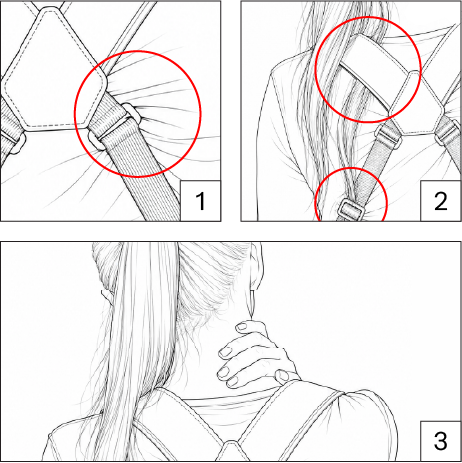 1

2

3